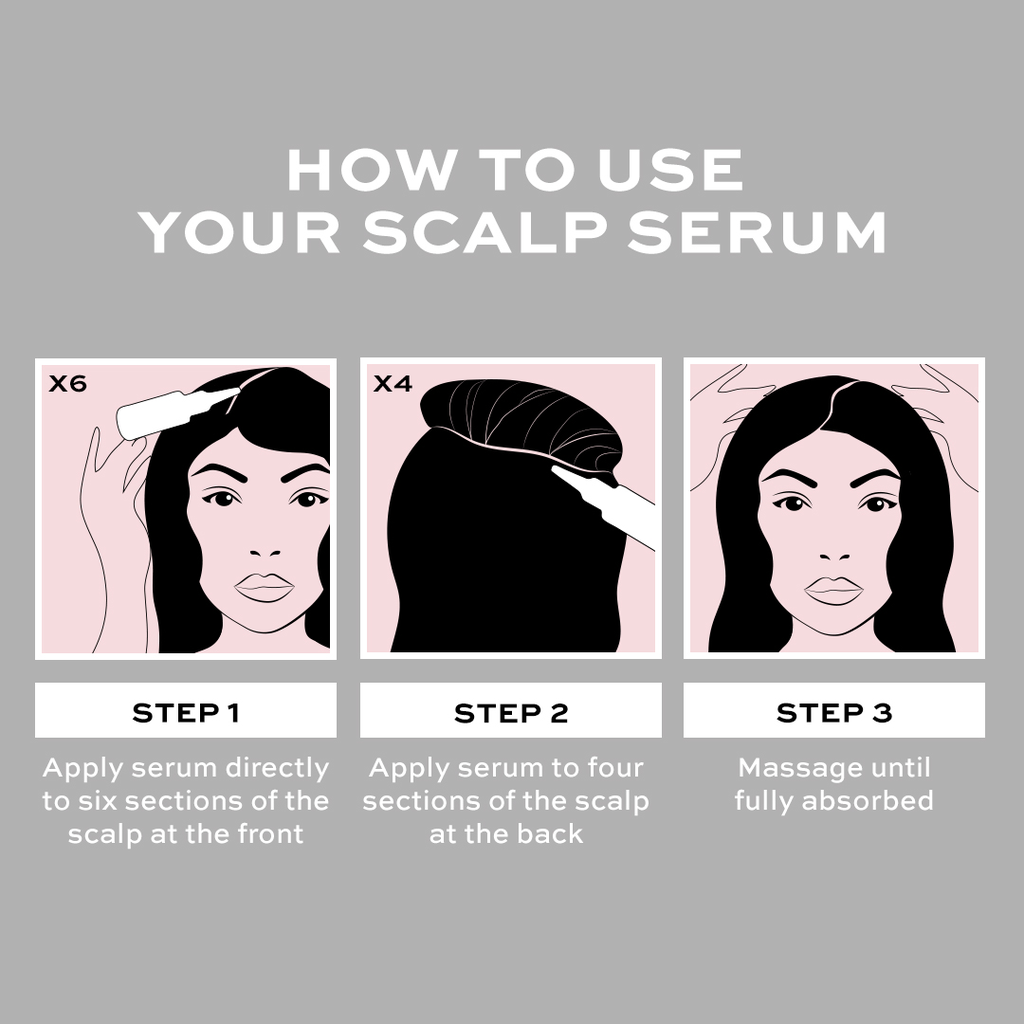 HOW TO USE
YOUR SCALP SERUM

X6

STEP 1

Apply serum directly to six sections of the scalp at the front

X4

STEP 2

Apply serum to four sections of the scalp at the back

STEP 3

Massage until fully absorbed