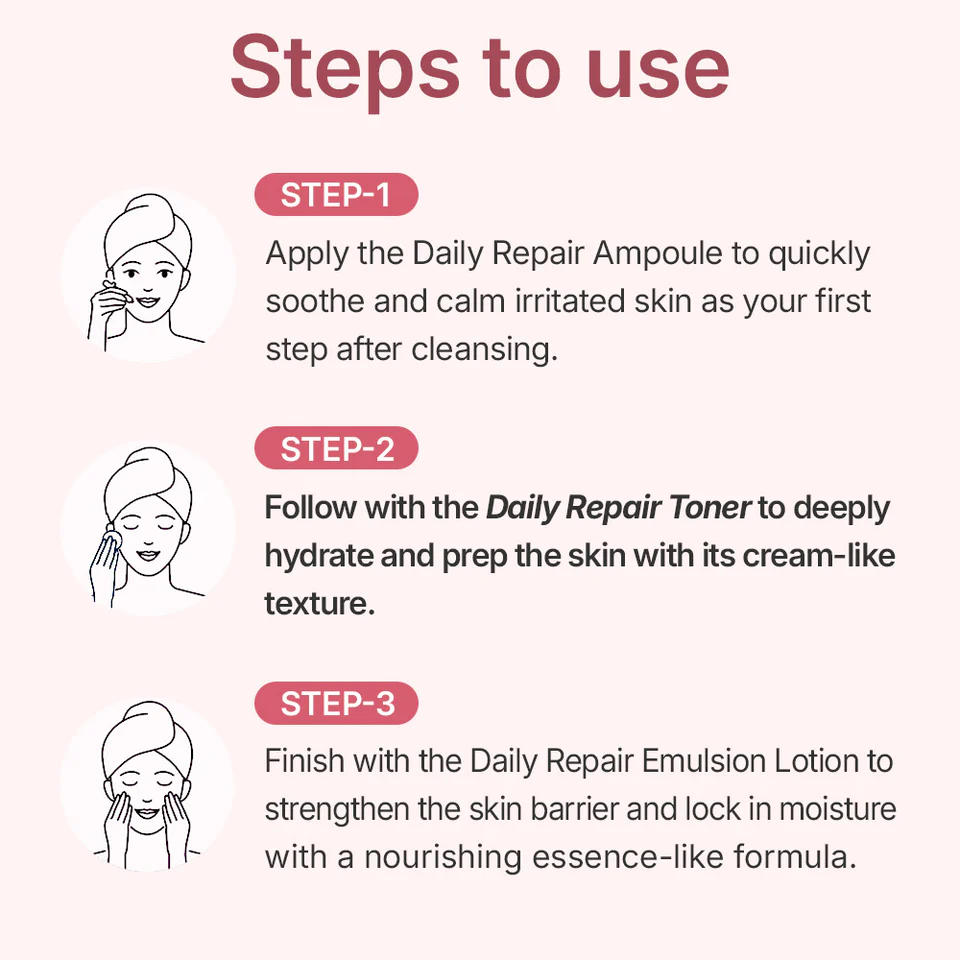 Steps to use

STEP-1

Apply the Daily Repair Ampoule to quickly soothe and calm irritated skin as your first step after cleansing.

STEP-2

Follow with the Daily Repair Toner to deeply hydrate and prep the skin with its cream-like texture.

STEP-3

Finish with the Daily Repair Emulsion Lotion to strengthen the skin barrier and lock in moisture with a nourishing essence-like formula.